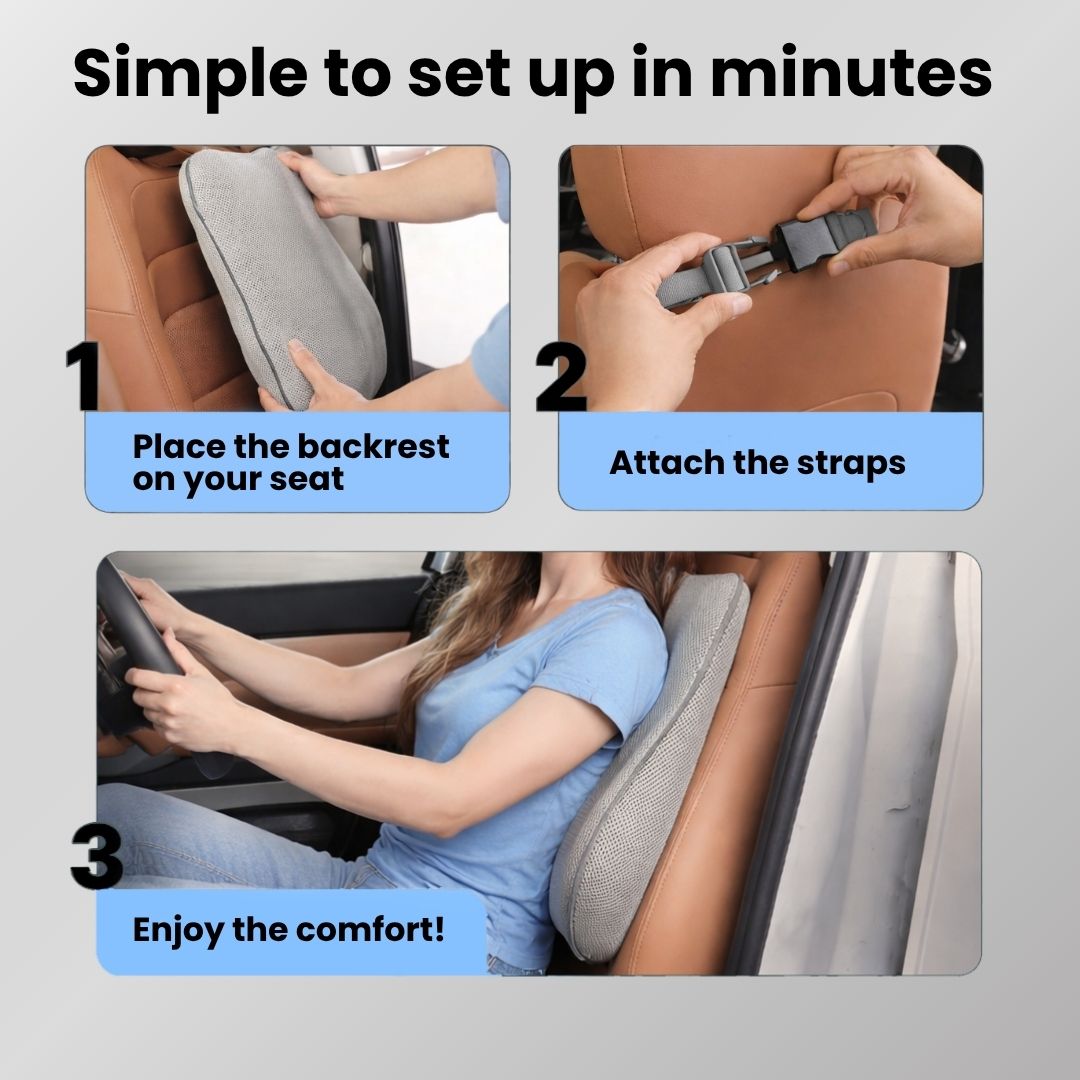 Simple to set up in minutes

1

Place the backrest on your seat

2

Attach the straps

3

Enjoy the comfort!